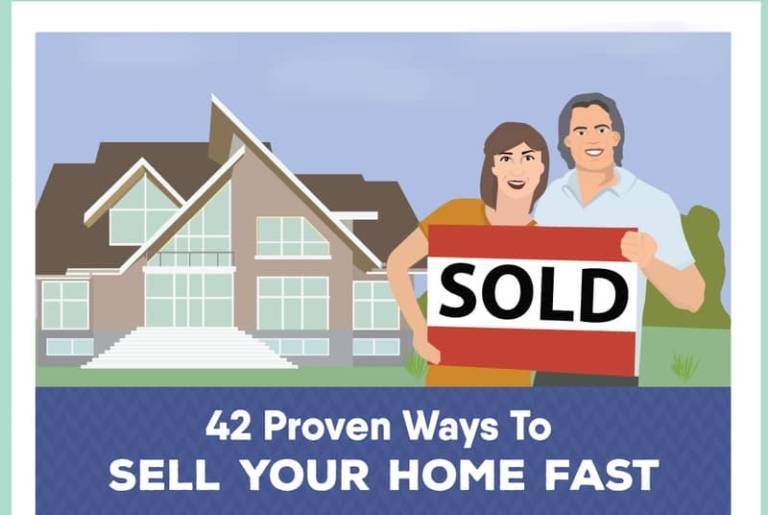 SOLD

42 Proven Ways To
SELL YOUR HOME FAST